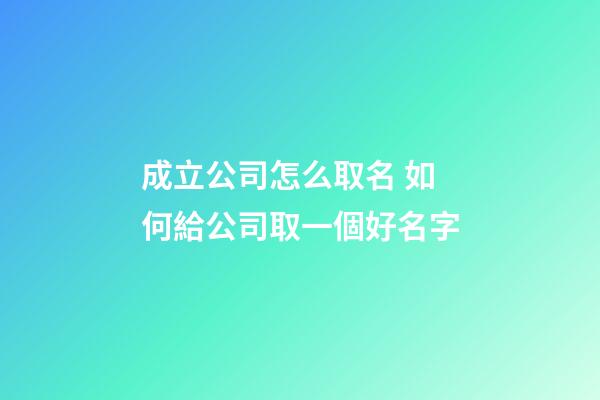 成立公司怎么取名 如何給公司取一個好名字